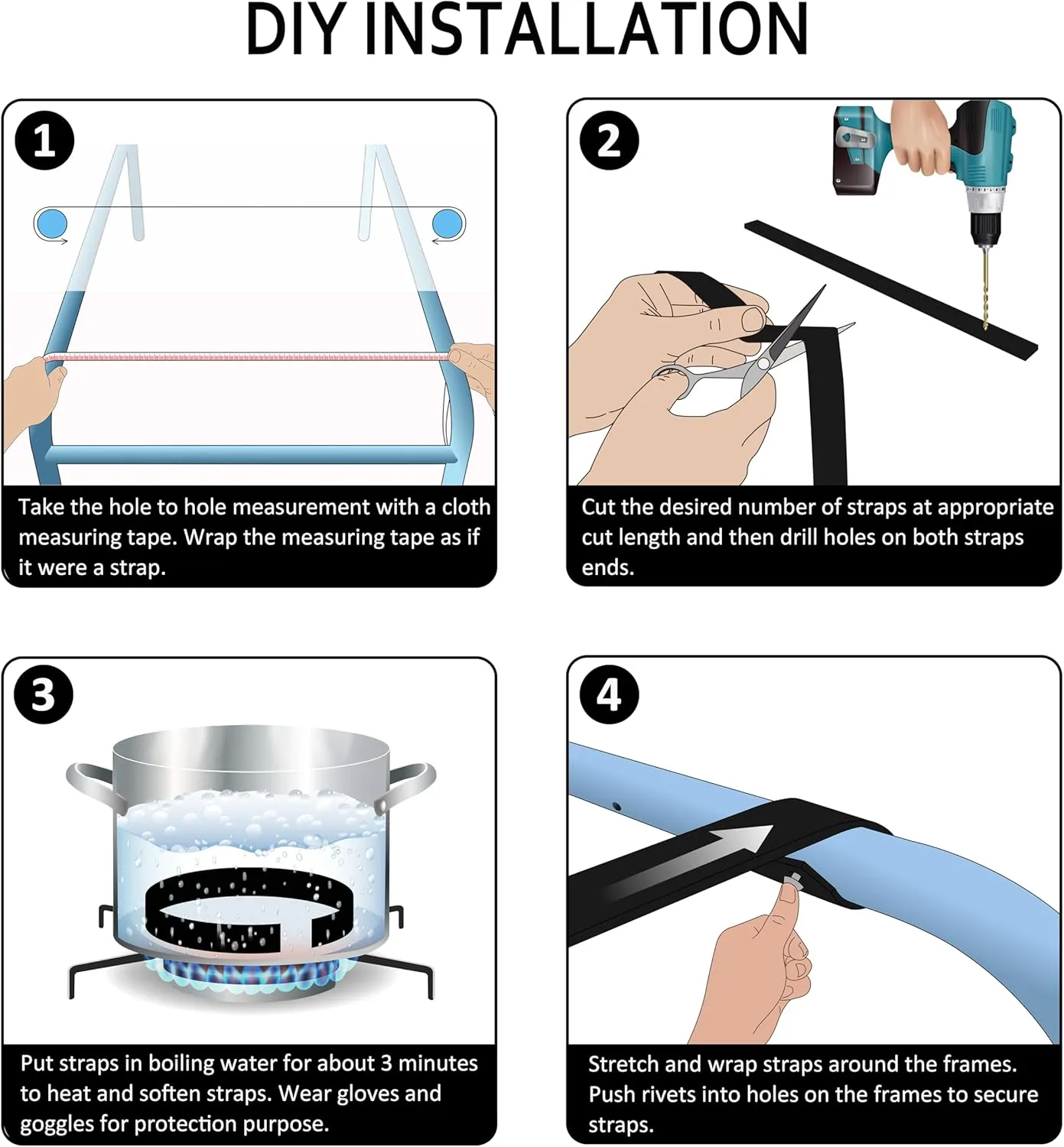 DIY INSTALLATION

1

Take the hole to hole measurement with a cloth measuring tape. Wrap the measuring tape as if it were a strap.

2

Cut the desired number of straps at appropriate cut length and then drill holes on both straps ends.

3

Put straps in boiling water for about 3 minutes to heat and soften straps. Wear gloves and goggles for protection purpose.

4

Stretch and wrap straps around the frames. Push rivets into holes on the frames to secure straps.