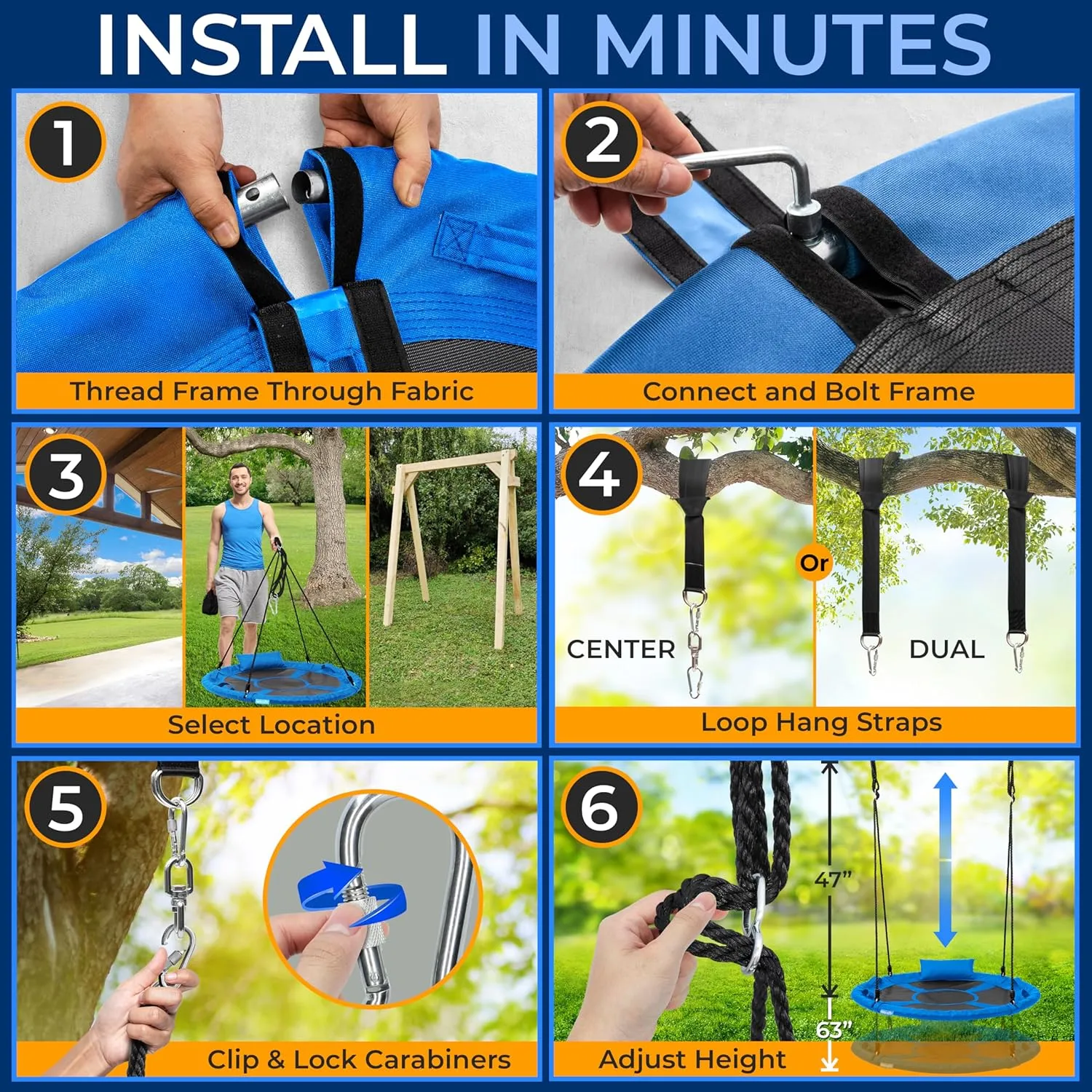 INSTALL IN MINUTES

1
Thread Frame Through Fabric

2
Connect and Bolt Frame

3
Select Location

4
CENTER
Or
DUAL
Loop Hang Straps

5
Clip & Lock Carabiners

6
47"
63"
Adjust Height