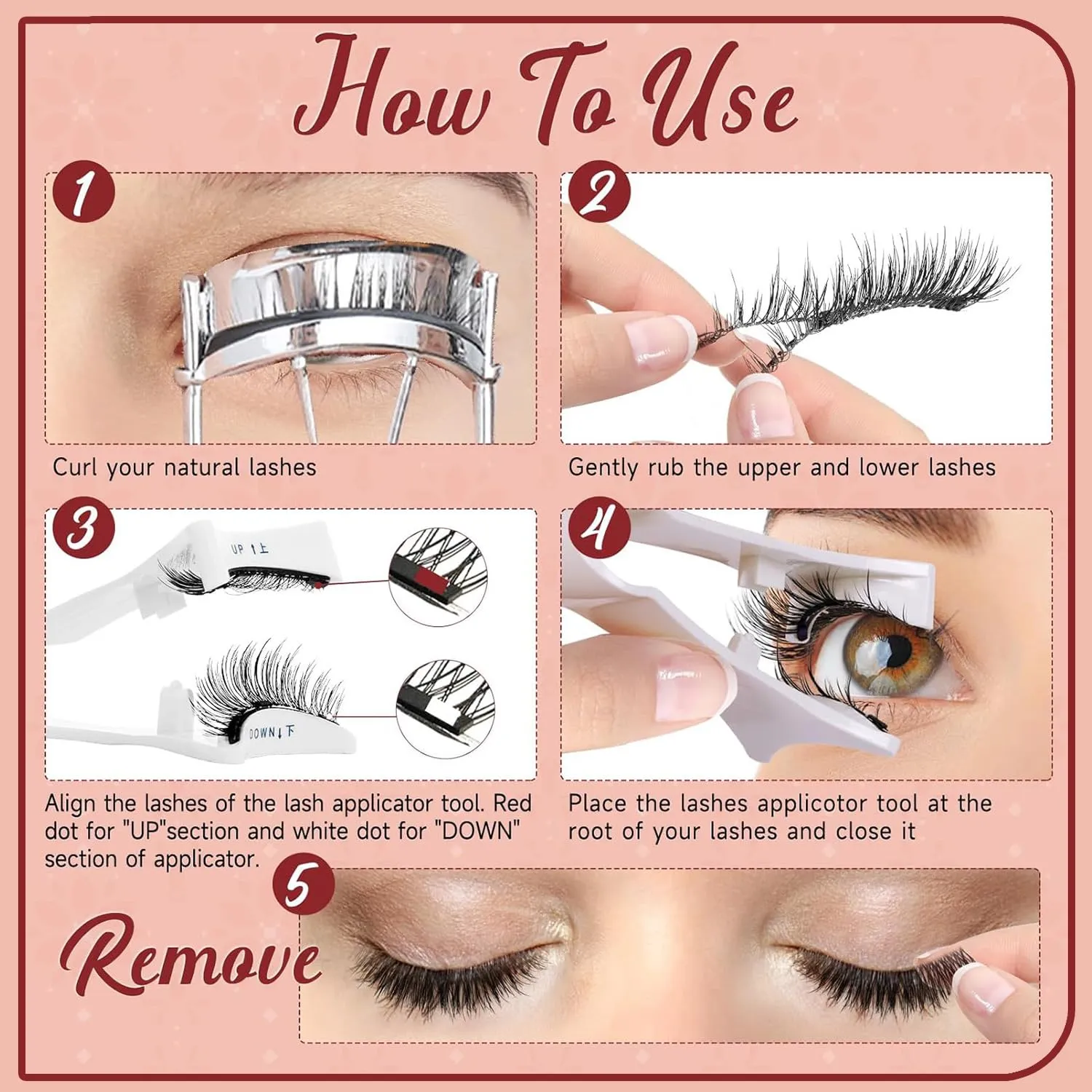 How To Use

1

Curl your natural lashes

2

Gently rub the upper and lower lashes

3

UP ↑上

DOWN↓下

Align the lashes of the lash applicator tool. Red dot for "UP"section and white dot for "DOWN" section of applicator.

4

Place the lashes applicotor tool at the root of your lashes and close it

5

Remove