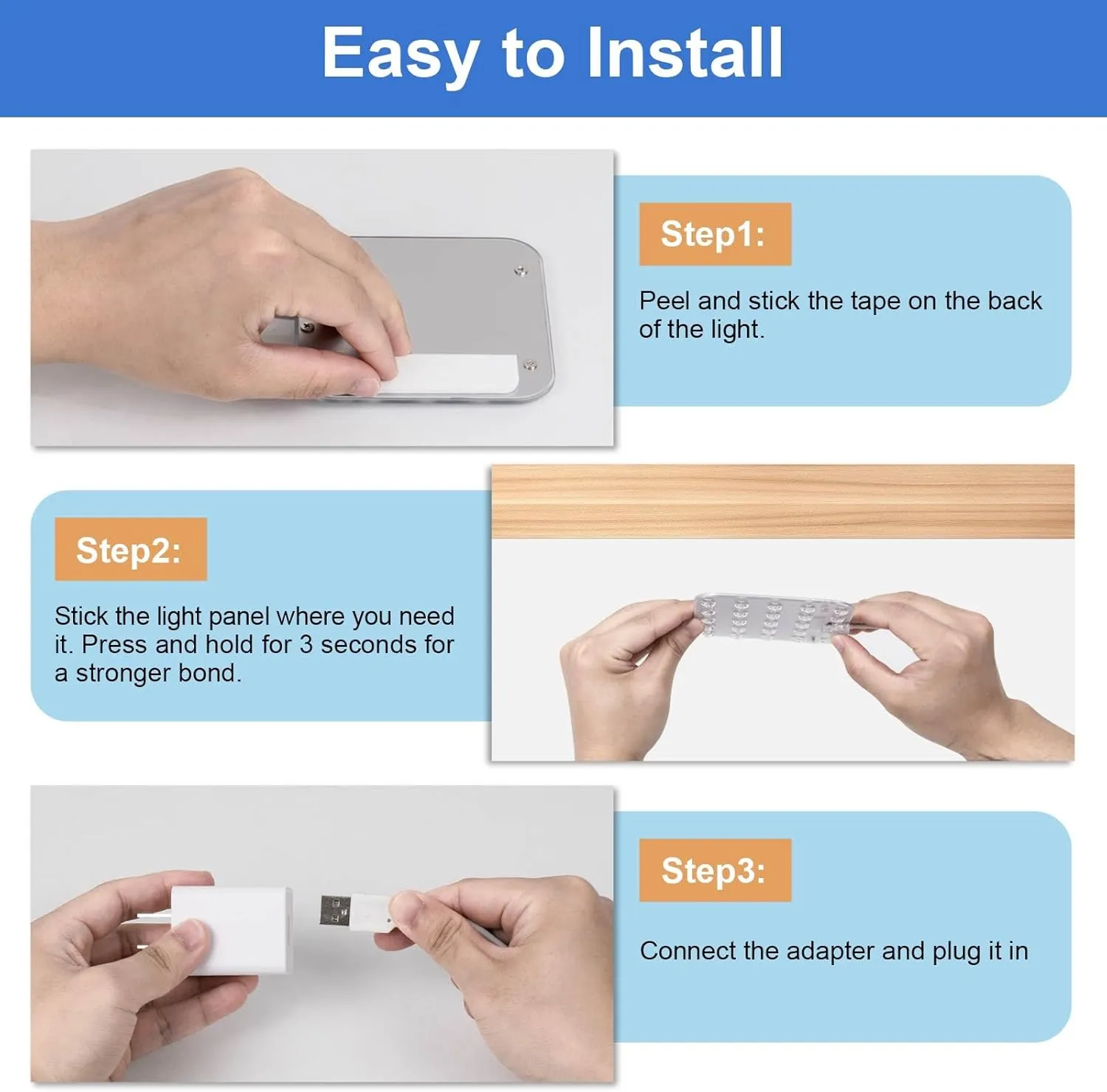 Easy to Install

Step1:

Peel and stick the tape on the back of the light.

Step2:

Stick the light panel where you need it. Press and hold for 3 seconds for a stronger bond.

Step3:

Connect the adapter and plug it in