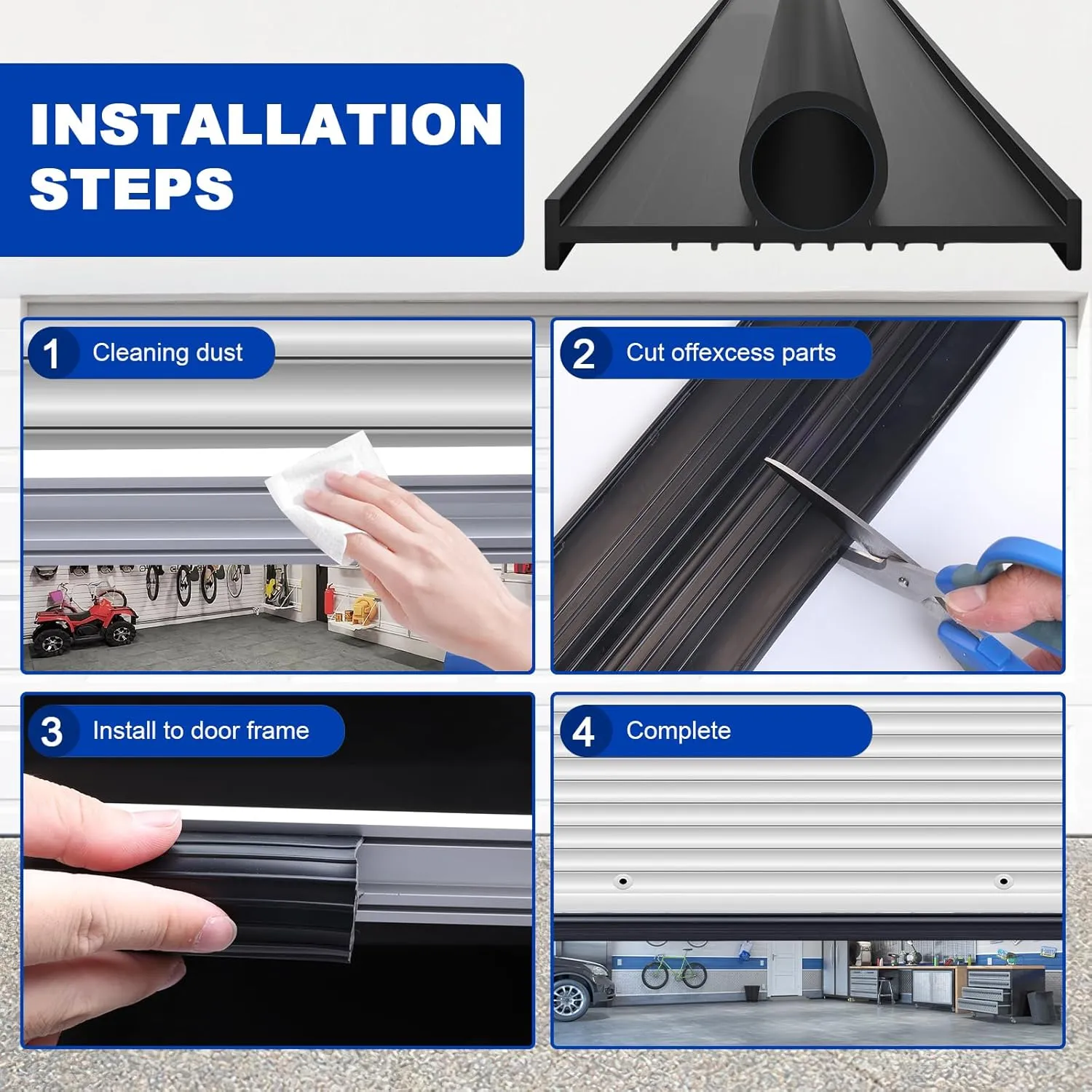 INSTALLATION STEPS

1 Cleaning dust

2 Cut offexcess parts

3 Install to door frame

4 Complete