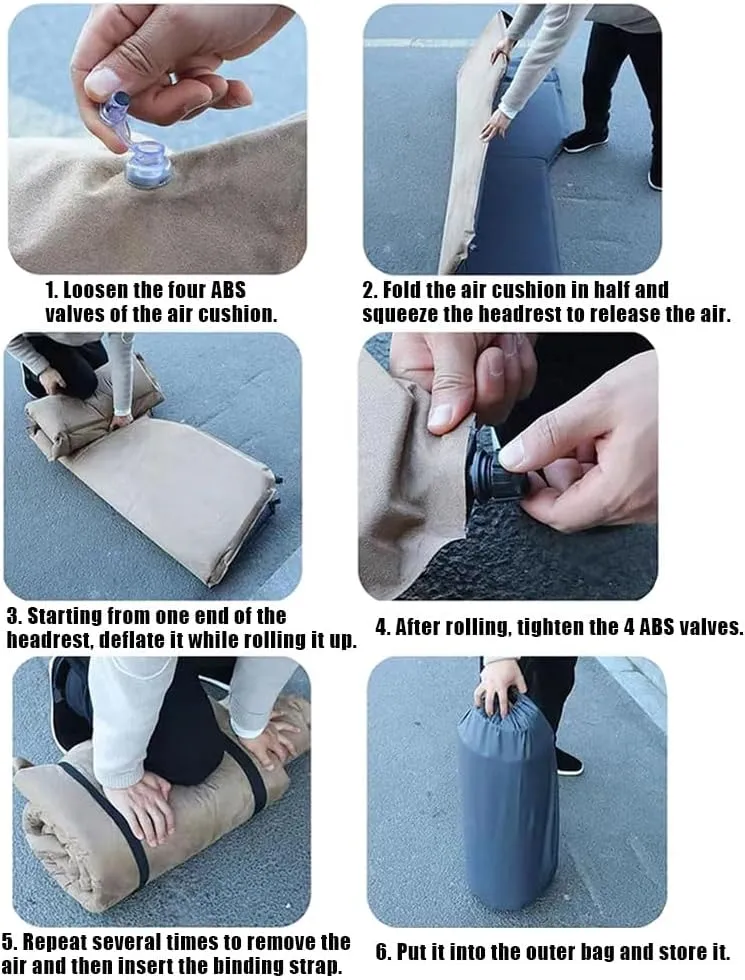 1. Loosen the four ABS valves of the air cushion.

2. Fold the air cushion in half and squeeze the headrest to release the air.

3. Starting from one end of the headrest, deflate it while rolling it up.

4. After rolling, tighten the 4 ABS valves.

5. Repeat several times to remove the air and then insert the binding strap.

6. Put it into the outer bag and store it.