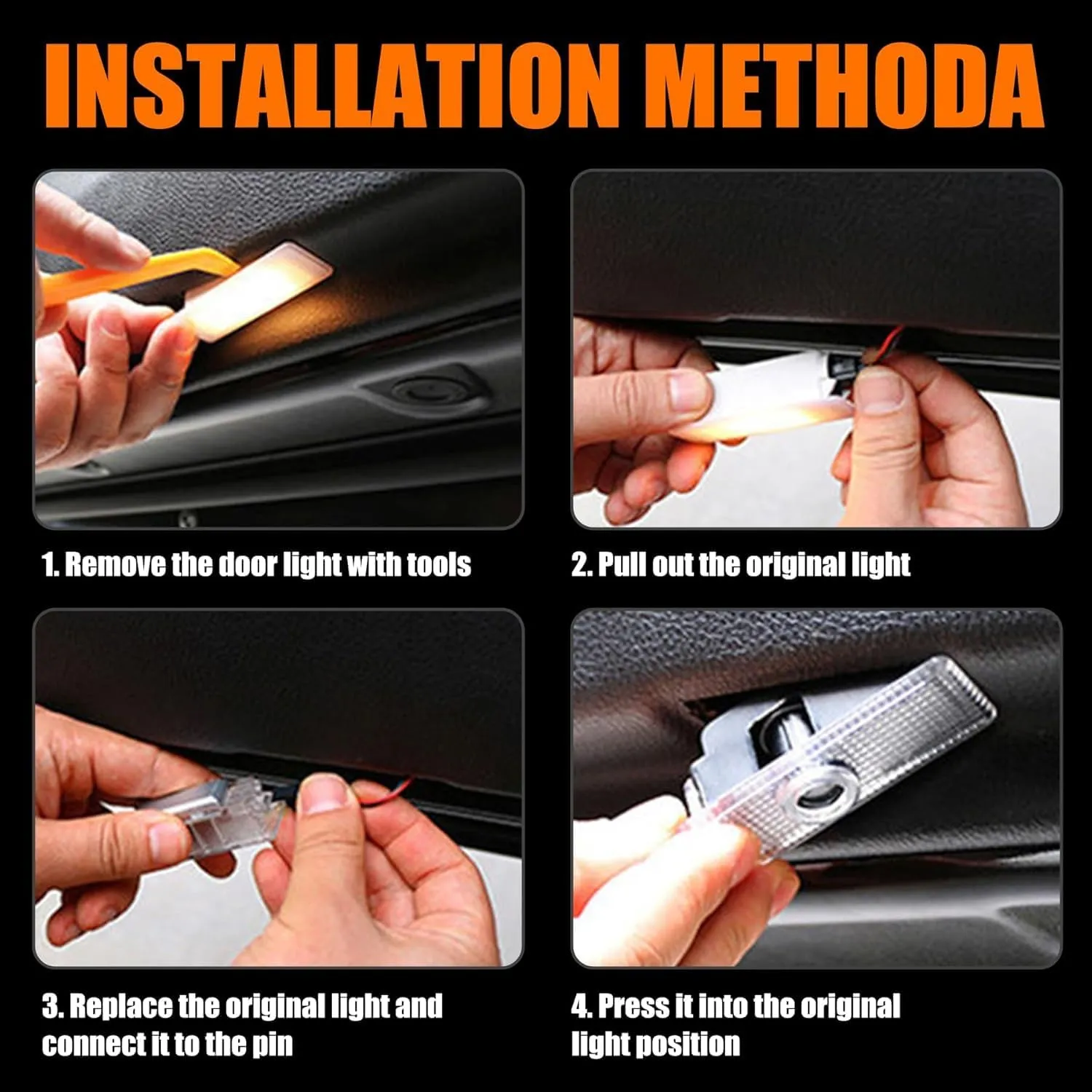 INSTALLATION METHODA

1. Remove the door light with tools

2. Pull out the original light

3. Replace the original light and connect it to the pin

4. Press it into the original light position